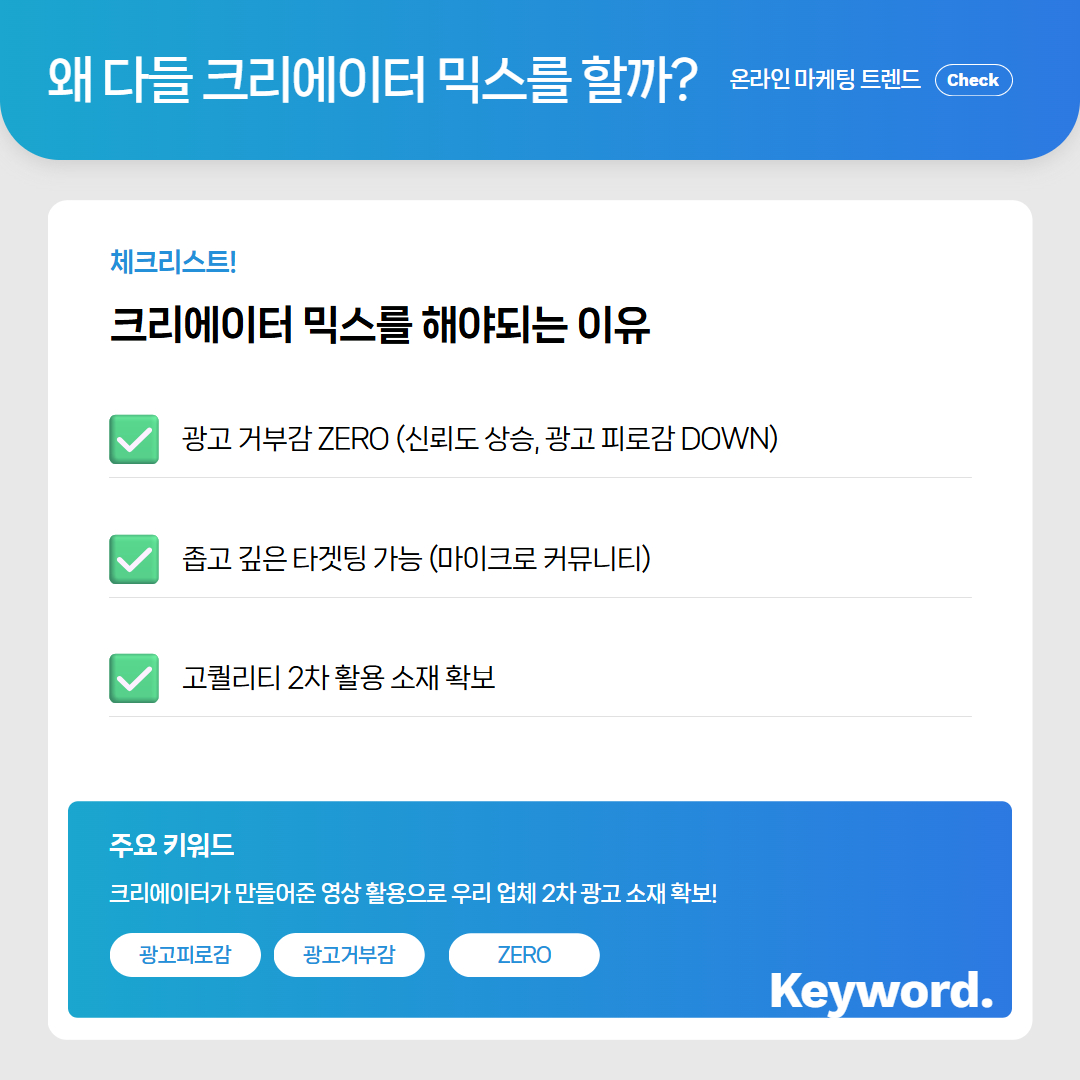 왜 다들 크리에이터 믹스를 할까? 온라인 마케팅 트렌드 Check

체크리스트!

크리에이터 믹스를 해야되는 이유

☑ 광고 거부감 ZERO (신뢰도 상승, 광고 피로감 DOWN)

☑ 좁고 깊은 타겟팅 가능 (마이크로 커뮤니티)

☑ 고퀄리티 2차 활용 소재 확보

주요 키워드

크리에이터가 만들어준 영상 활용으로 우리 업체 2차 광고 소재 확보!

광고피로감 광고거부감 ZERO

Keyword.